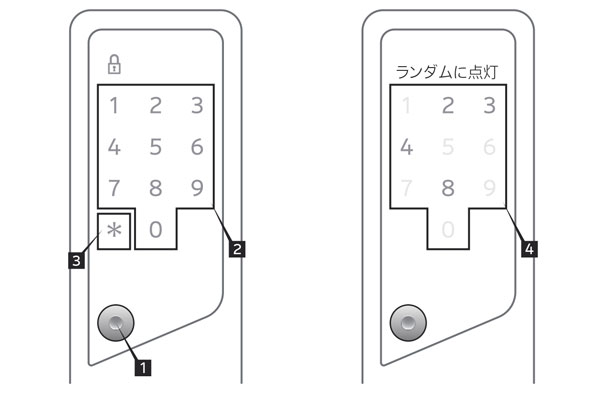 1 2 3
4 5 6
7 8 9
＊ 0

3
2
1

ランダムに点灯
1 2 3
4 5 6
7 8 9
0

4